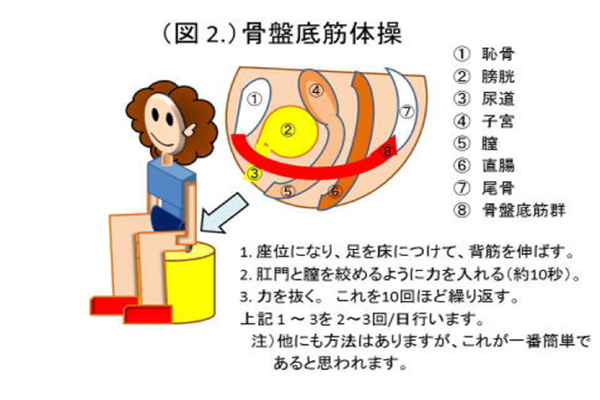 （図 2.）骨盤底筋体操

① 恥骨
② 膀胱
③ 尿道
④ 子宮
⑤ 膣
⑥ 直腸
⑦ 尾骨
⑧ 骨盤底筋群

①
②
③
④
⑤
⑥
⑦
⑧

1. 座位になり、足を床につけて、背筋を伸ばす。
2. 肛門と膣を絞めるように力を入れる（約10秒）。
3. 力を抜く。 これを10回ほど繰り返す。
上記 1 ～ 3を 2～3回/日行います。
注）他にも方法はありますが、これが一番簡単であると思われます。